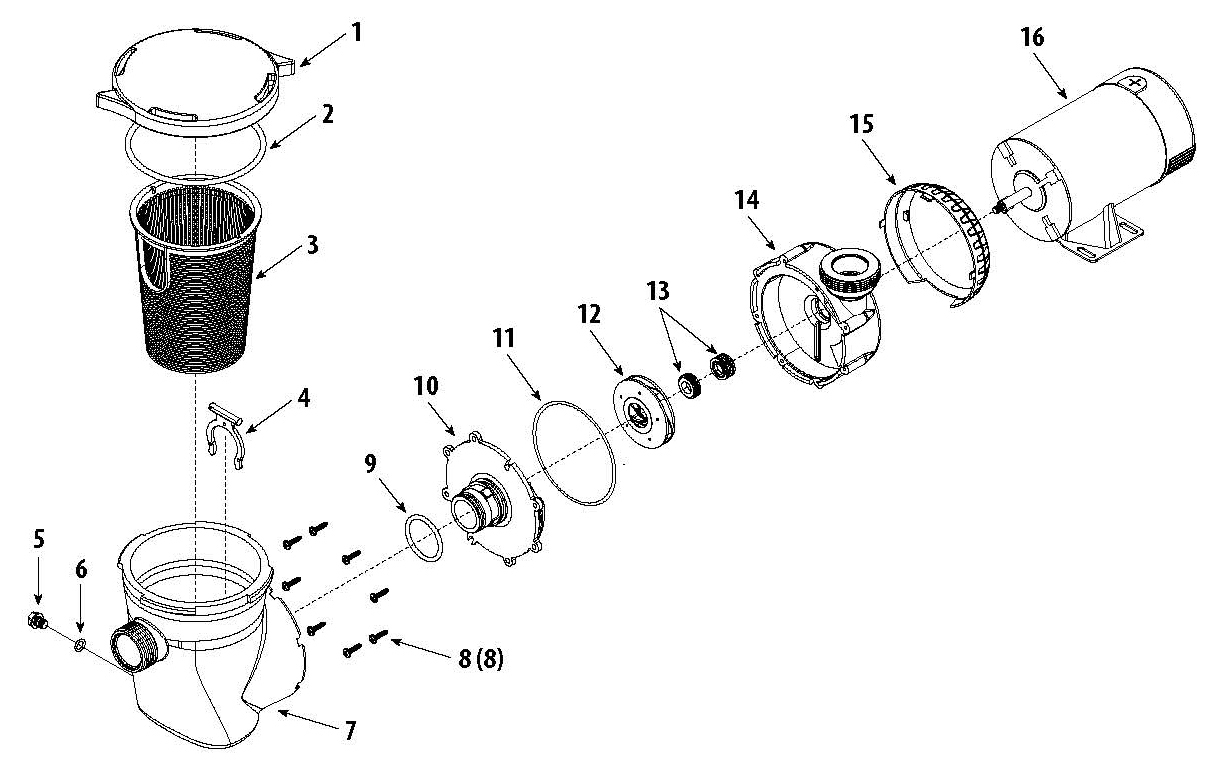 1
2
3
4
5
6
7
8 (8)
9
10
11
12
13
14
15
16