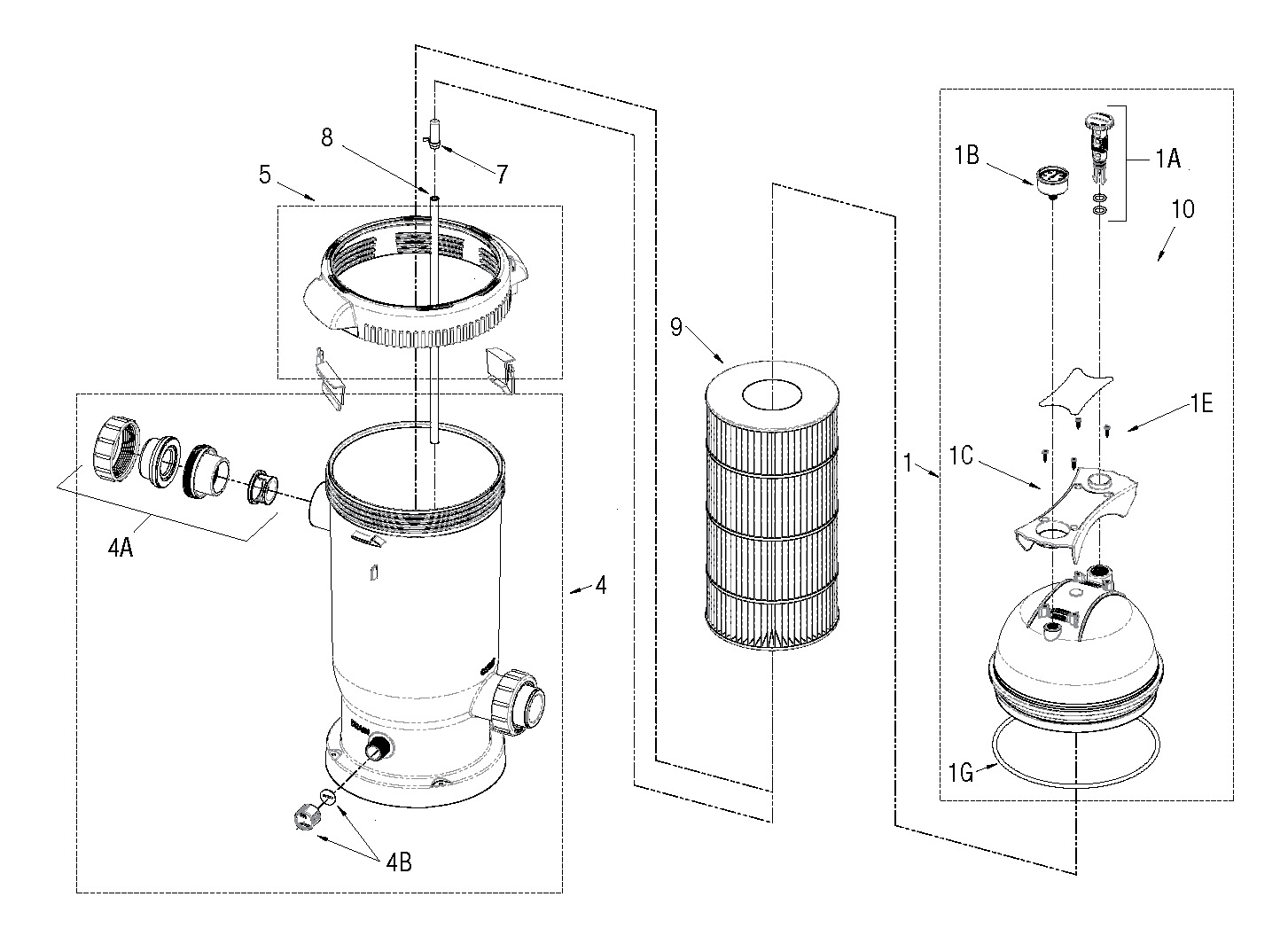 8
7
5
1B
1A
10
9
1E
1C
1
4A
4
1G
4B