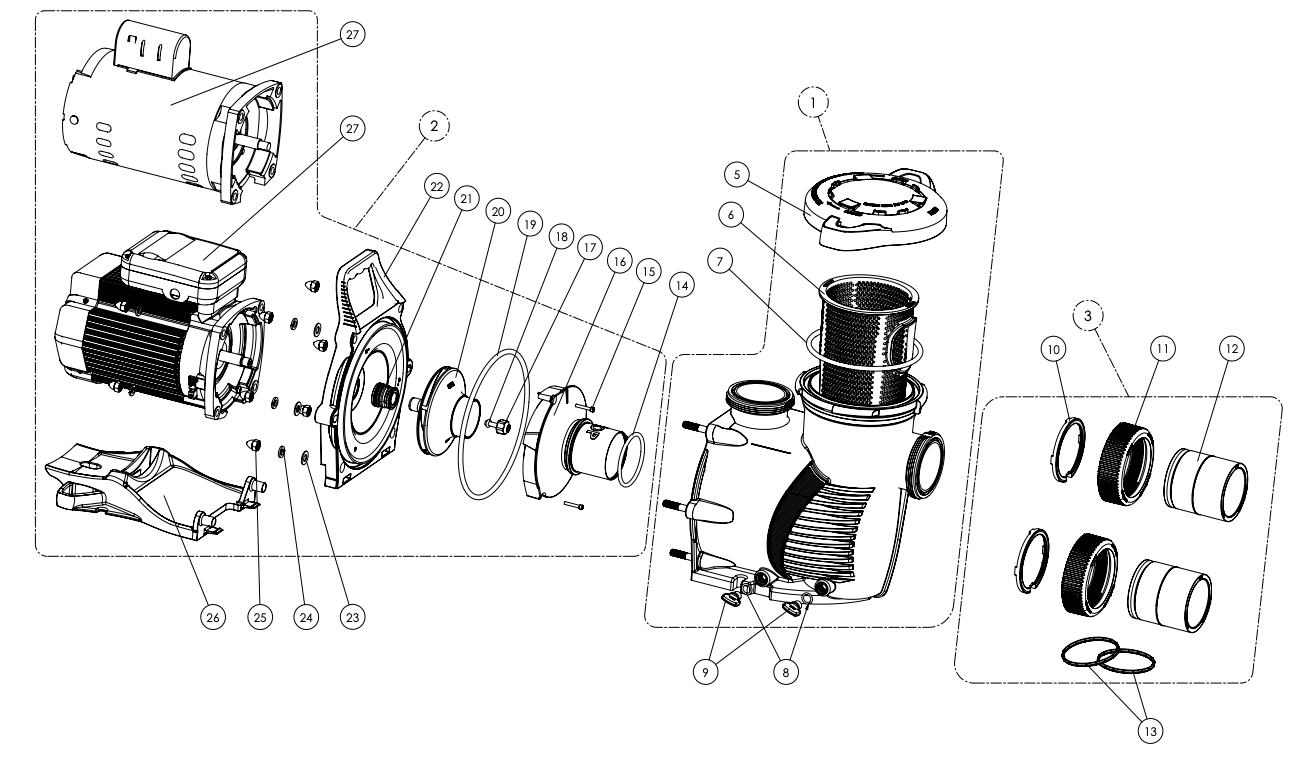 27
27
2
22
21
20
19
18
17
16
15
14
1
5
6
7
3
10
11
12
26
25
24
23
9
8
13