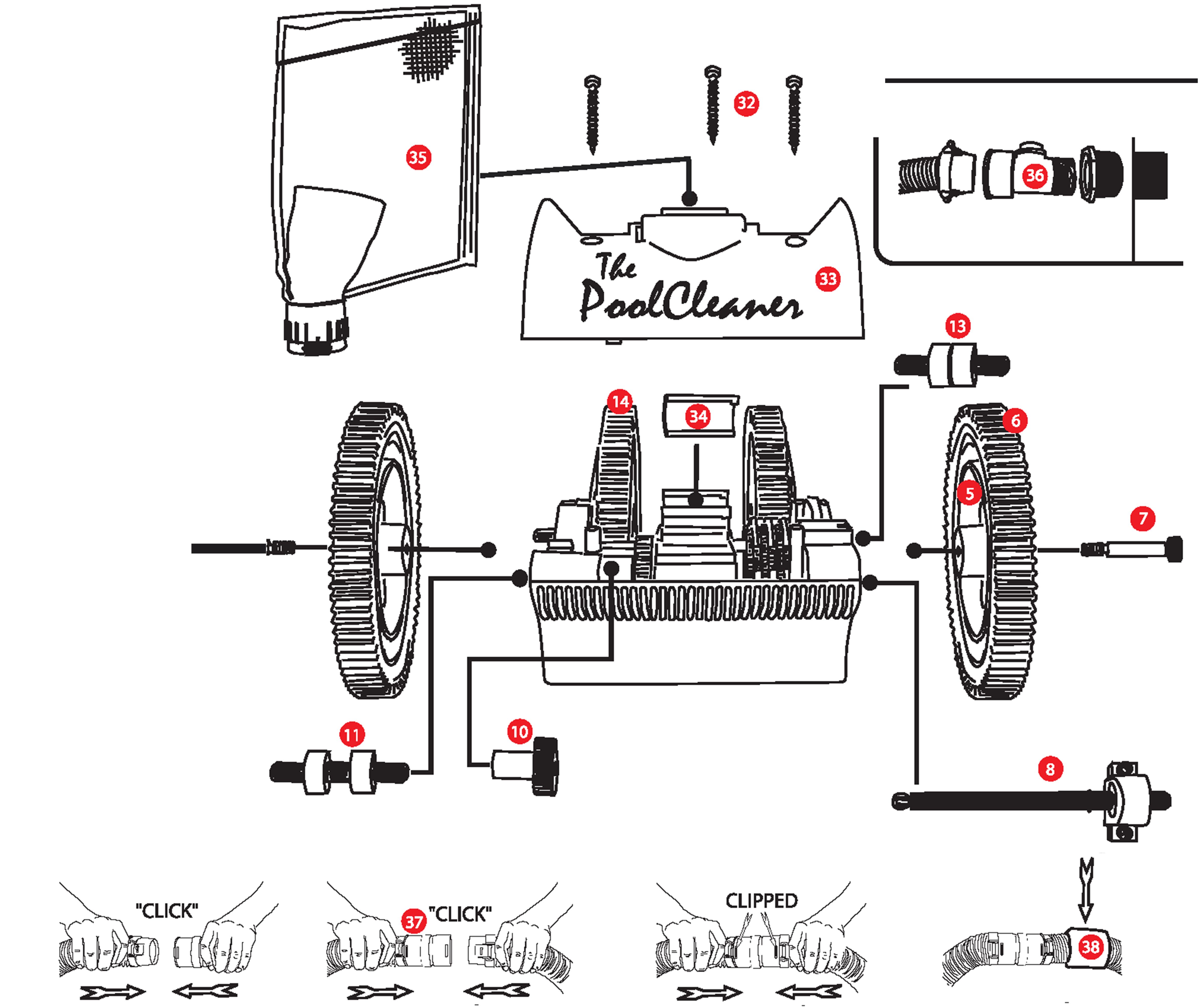 35

32

36

The PoolCleaner

33

13

14

34

6

5

7

11

10

8

"CLICK"

37 "CLICK"

CLIPPED

38