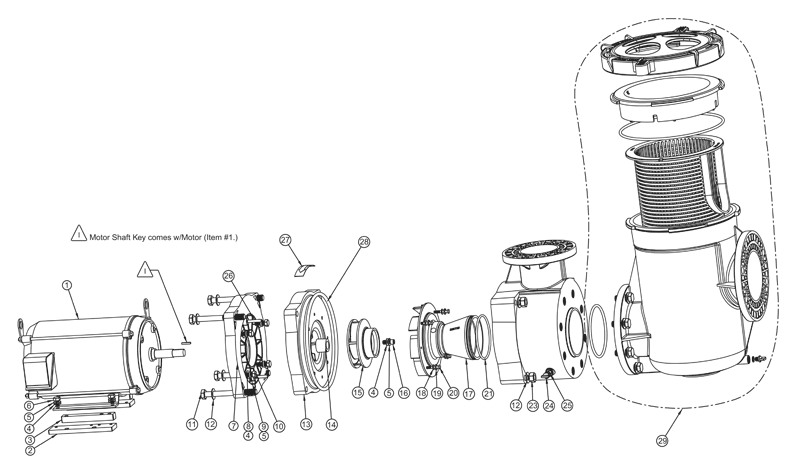 Motor Shaft Key comes w/Motor (Item #1.)

27
28
26
1
6
5
4
3
2
11
12
7
8
4
9
5
10
13
14
15
4
5
16
18
19
20
17
21
12
23
24
25
29