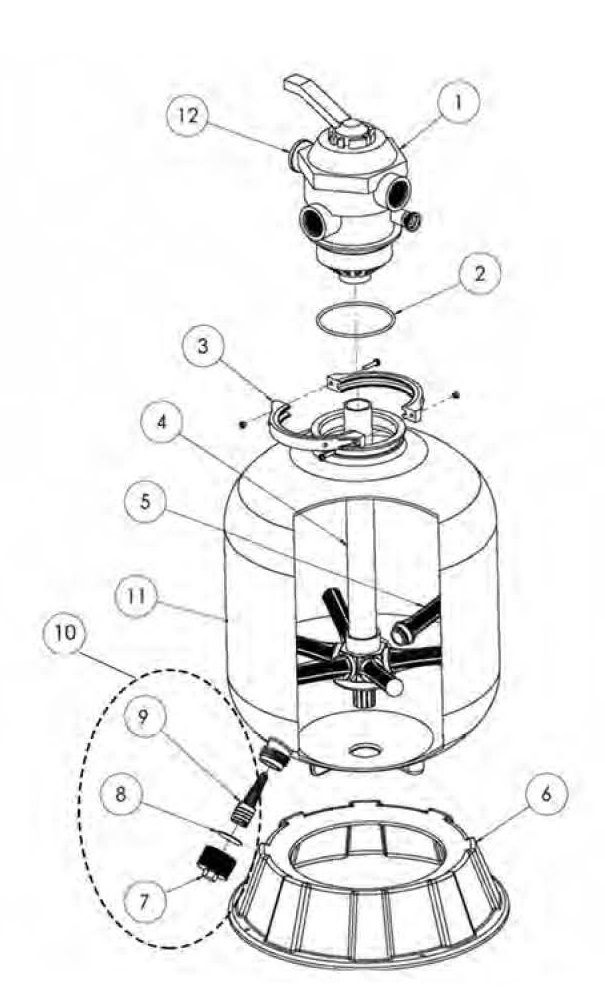 12
1
2
3
4
5
11
10
9
8
7
6