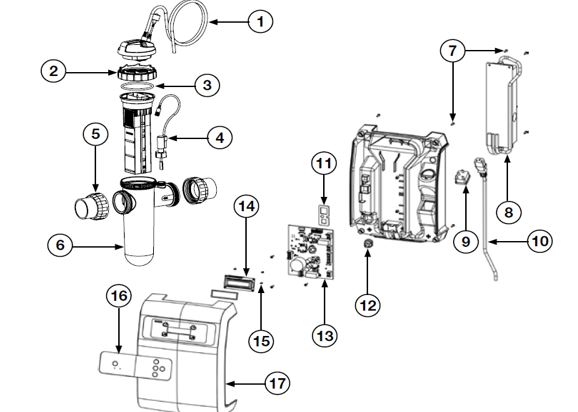 1
2
3
4
5
6
7
8
9
10
11
12
13
14
15
16
17