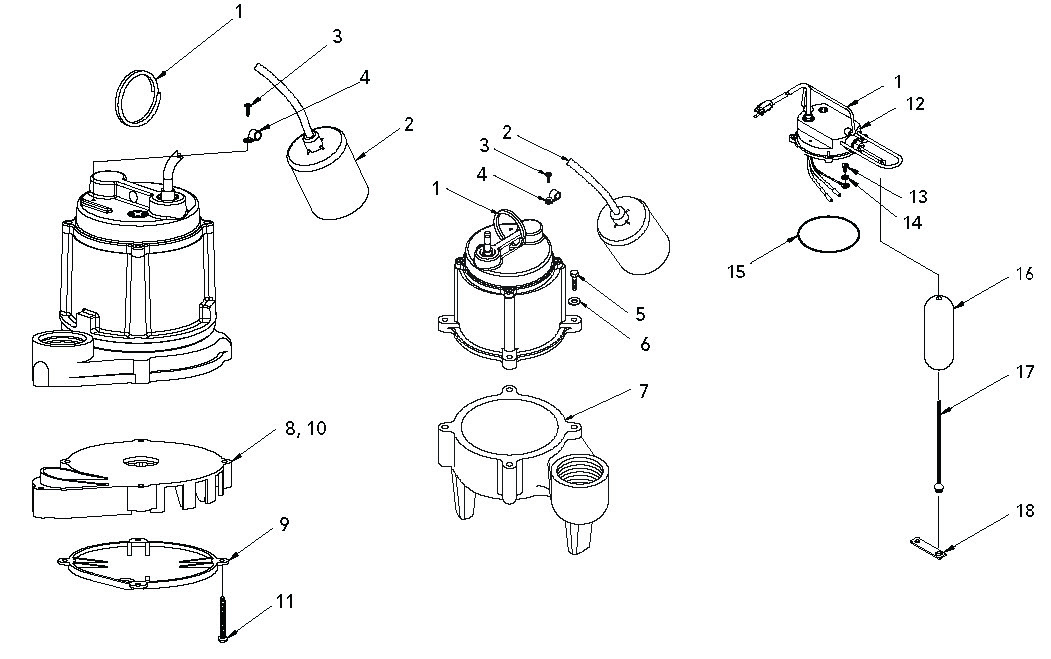 1
3
4
2
8, 10
9
11
2
3
4
1
5
6
7
1
12
13
14
15
16
17
18