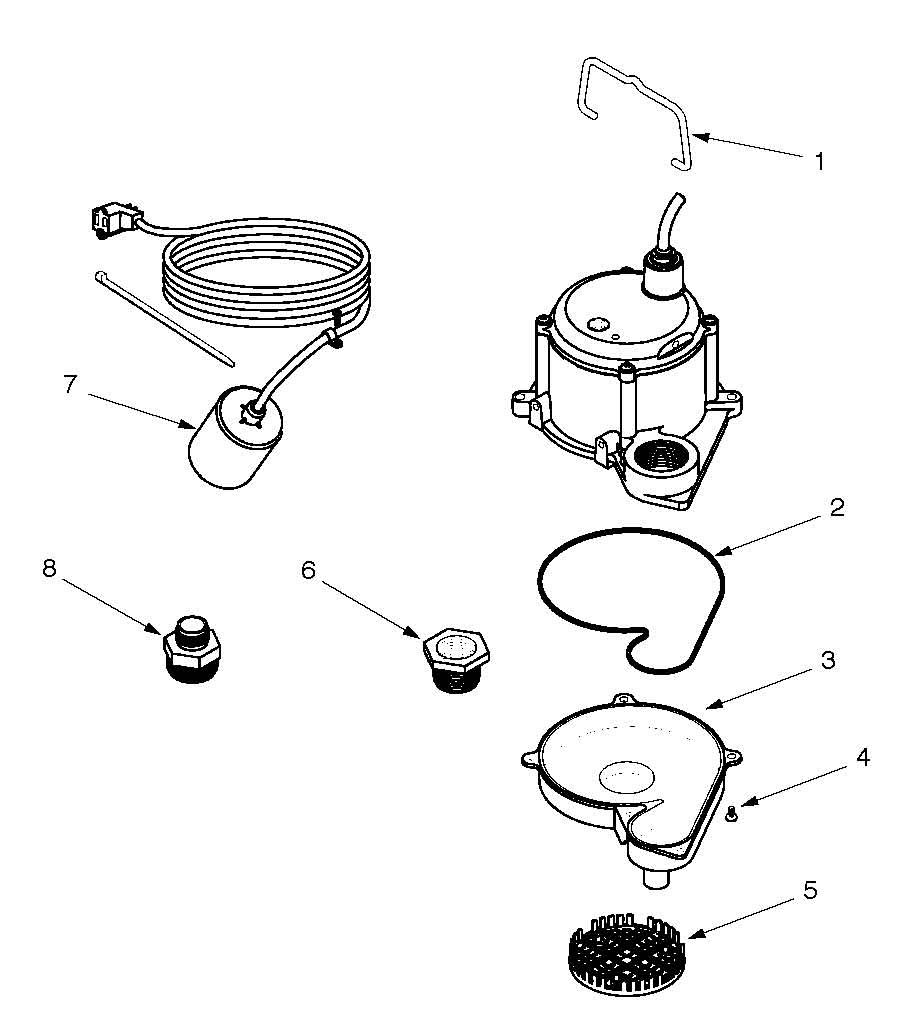 1
7
2
8
6
3
4
5