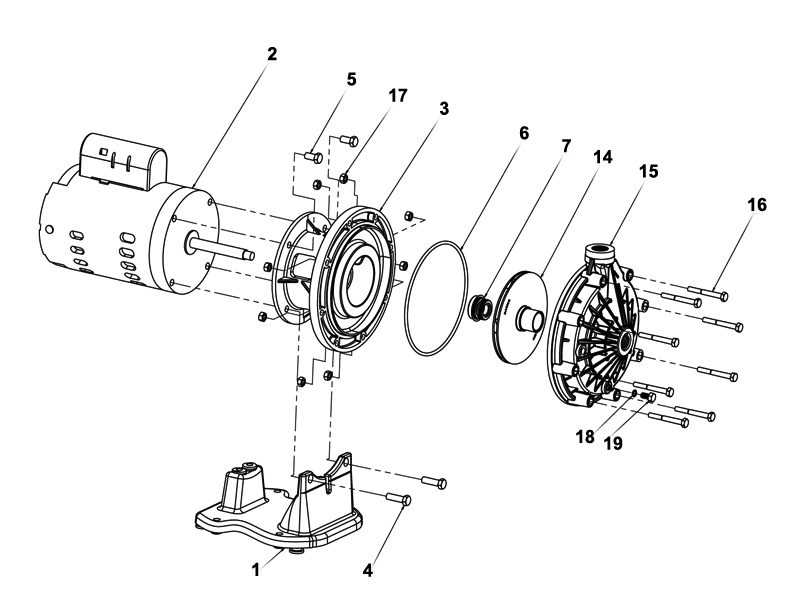 2
5
17
3
6
7
14
15
16
18
19
1
4