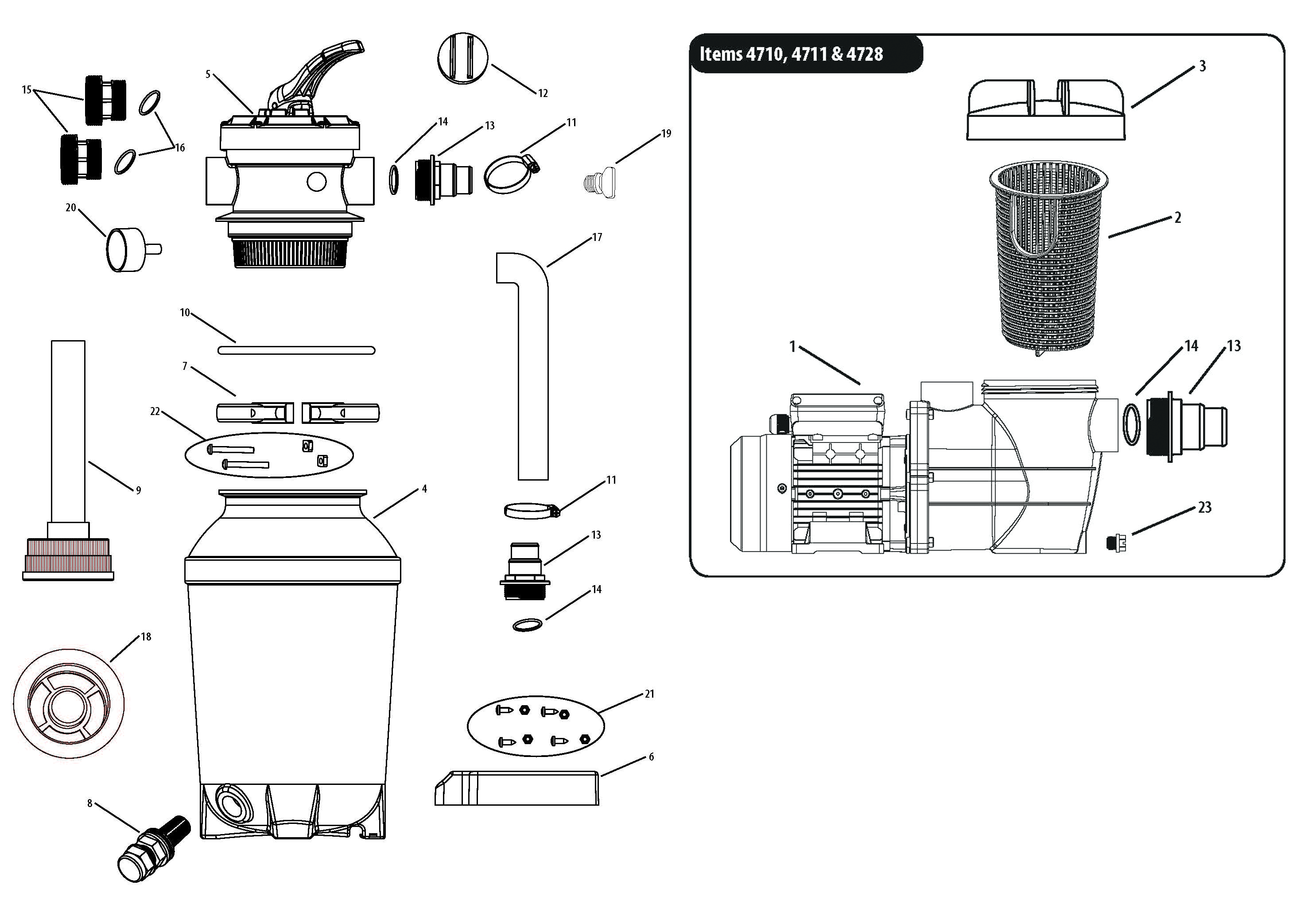 15
5
12
16
14
13
11
19
20
17
10
7
22
9
4
11
13
14
18
21
6
8

Items 4710, 4711 & 4728
3
2
1
14
13
23