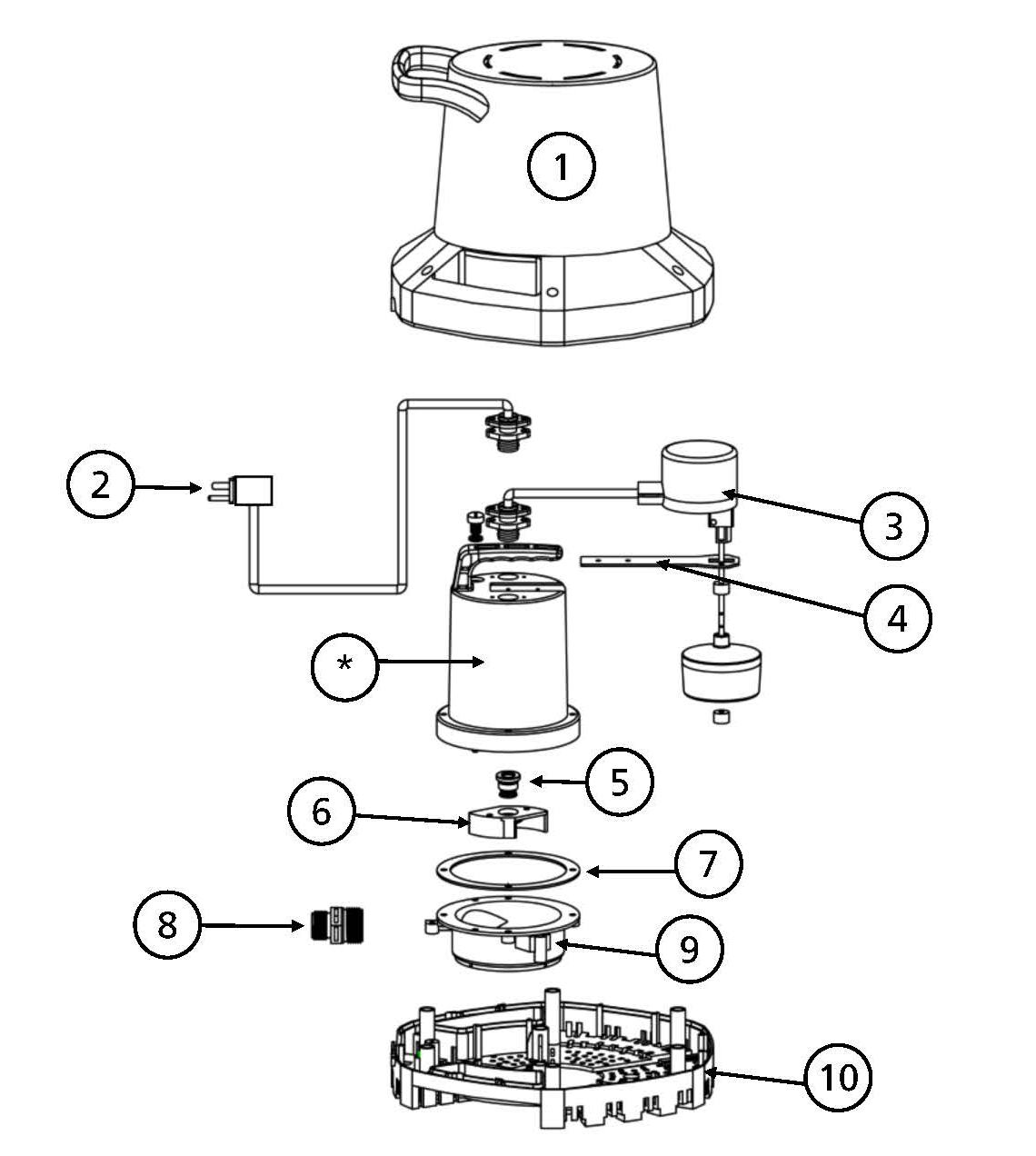 1
2
3
4
*
5
6
7
8
9
10