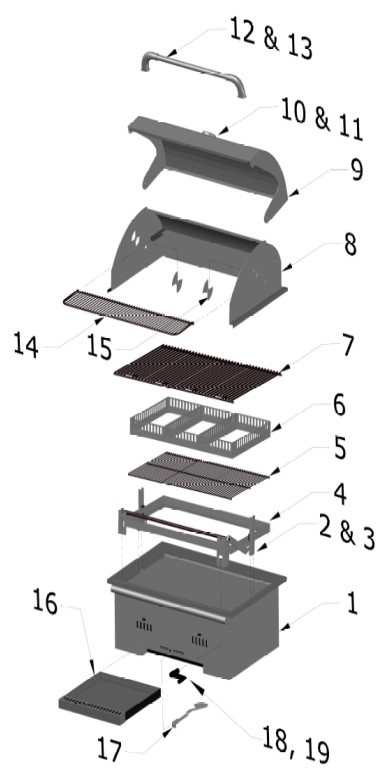 12 & 13
10 & 11
9
8
14
15
7
6
5
4
2 & 3
1
16
17
18, 19