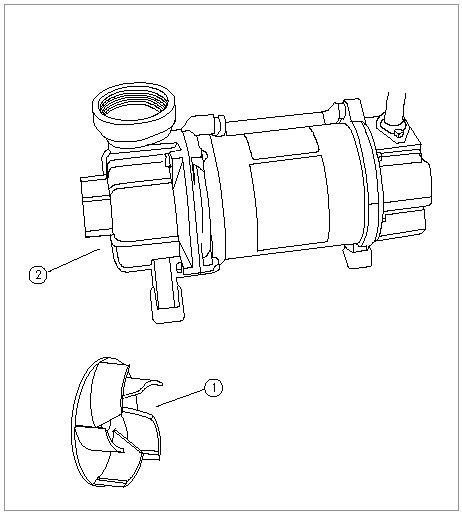 2

1